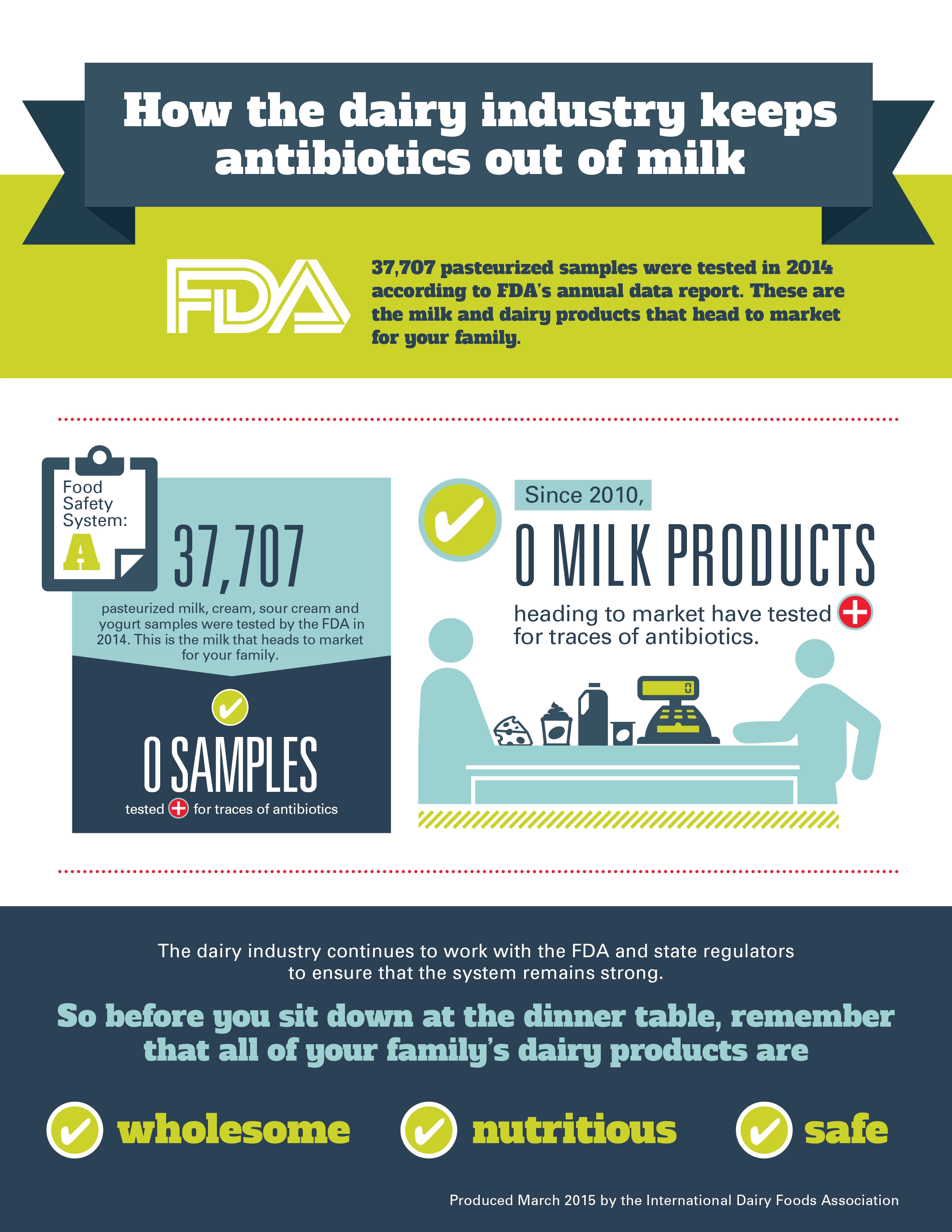 How the dairy industry keeps antibiotics out of milk

FDA

37,707 pasteurized samples were tested in 2014 according to FDA's annual data report. These are the milk and dairy products that head to market for your family.

Food Safety System: A

37,707

pasteurized milk, cream, sour cream and yogurt samples were tested by the FDA in 2014. This is the milk that heads to market for your family.

0 SAMPLES

tested + for traces of antibiotics

Since 2010,

0 MILK PRODUCTS

heading to market have tested + for traces of antibiotics.

The dairy industry continues to work with the FDA and state regulators to ensure that the system remains strong.

So before you sit down at the dinner table, remember that all of your family's dairy products are

wholesome nutritious safe

Produced March 2015 by the International Dairy Foods Association